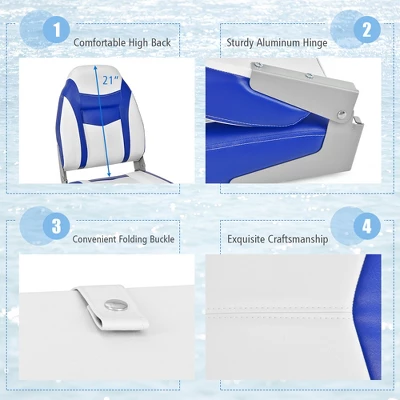 1
Comfortable High Back

21"

2
Sturdy Aluminum Hinge

3
Convenient Folding Buckle

4
Exquisite Craftsmanship